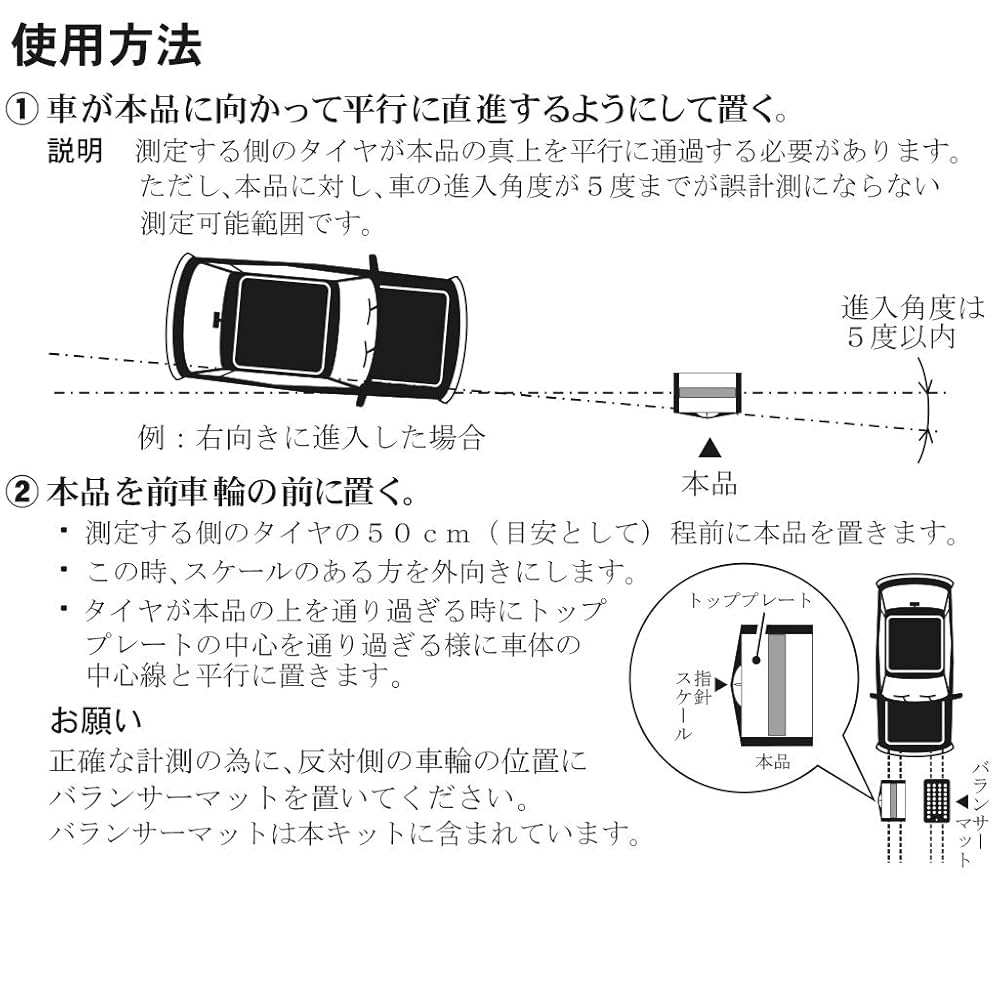 使用方法

① 車が本品に向かって平行に直進するようにして置く。

説明　測定する側のタイヤが本品の真上を平行に通過する必要があります。ただし、本品に対し、車の進入角度が５度までが誤計測にならない測定可能範囲です。

進入角度は５度以内

例：右向きに進入した場合

本品

② 本品を前車輪の前に置く。

・測定する側のタイヤの５０ｃｍ（目安として）程前に本品を置きます。

・この時、スケールのある方を外向きにします。

・タイヤが本品の上を通り過ぎる時にトッププレートの中心を通り過ぎる様に車体の中心線と平行に置きます。

お願い

正確な計測の為に、反対側の車輪の位置にバランサーマットを置いてください。
バランサーマットは本キットに含まれています。

トッププレート

指針

スケール

本品

バランサーマット